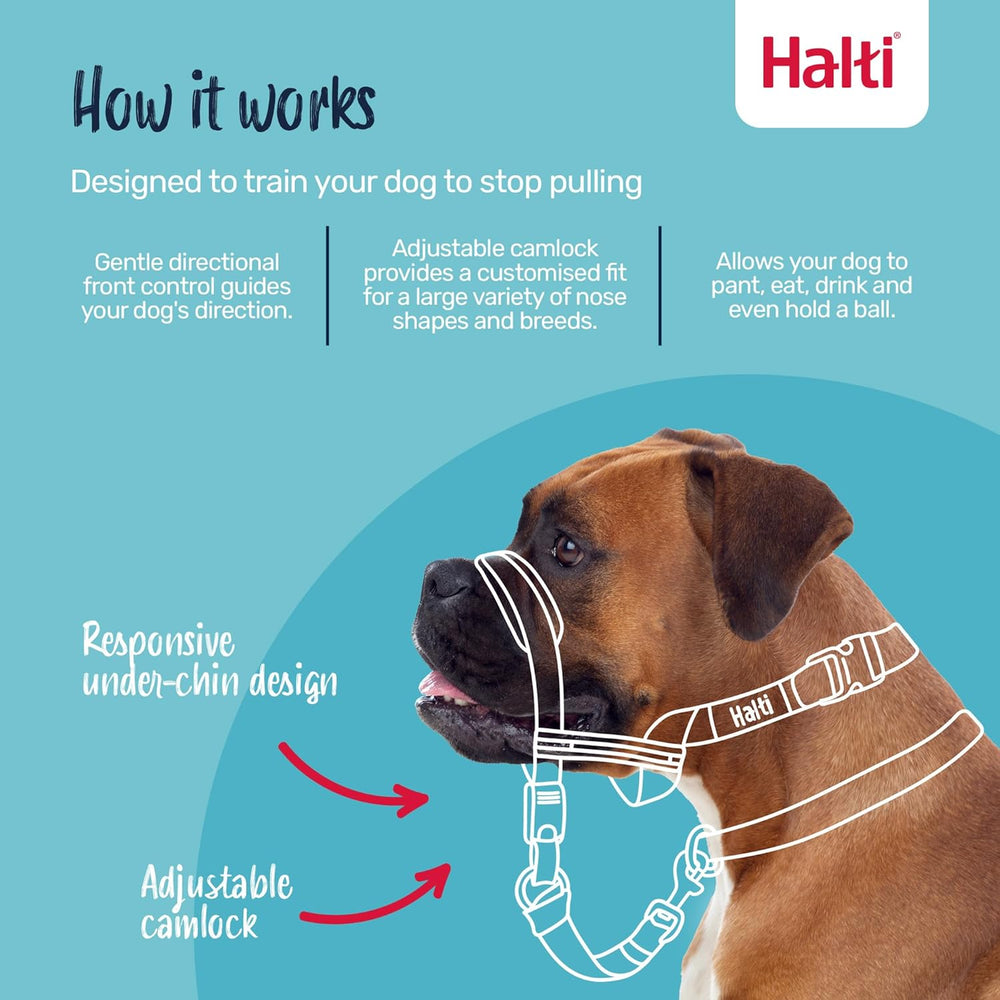 Halti®

How it works

Designed to train your dog to stop pulling

Gentle directional front control guides your dog's direction.

Adjustable camlock provides a customised fit for a large variety of nose shapes and breeds.

Allows your dog to pant, eat, drink and even hold a ball.

Responsive under-chin design

Adjustable camlock

Halti