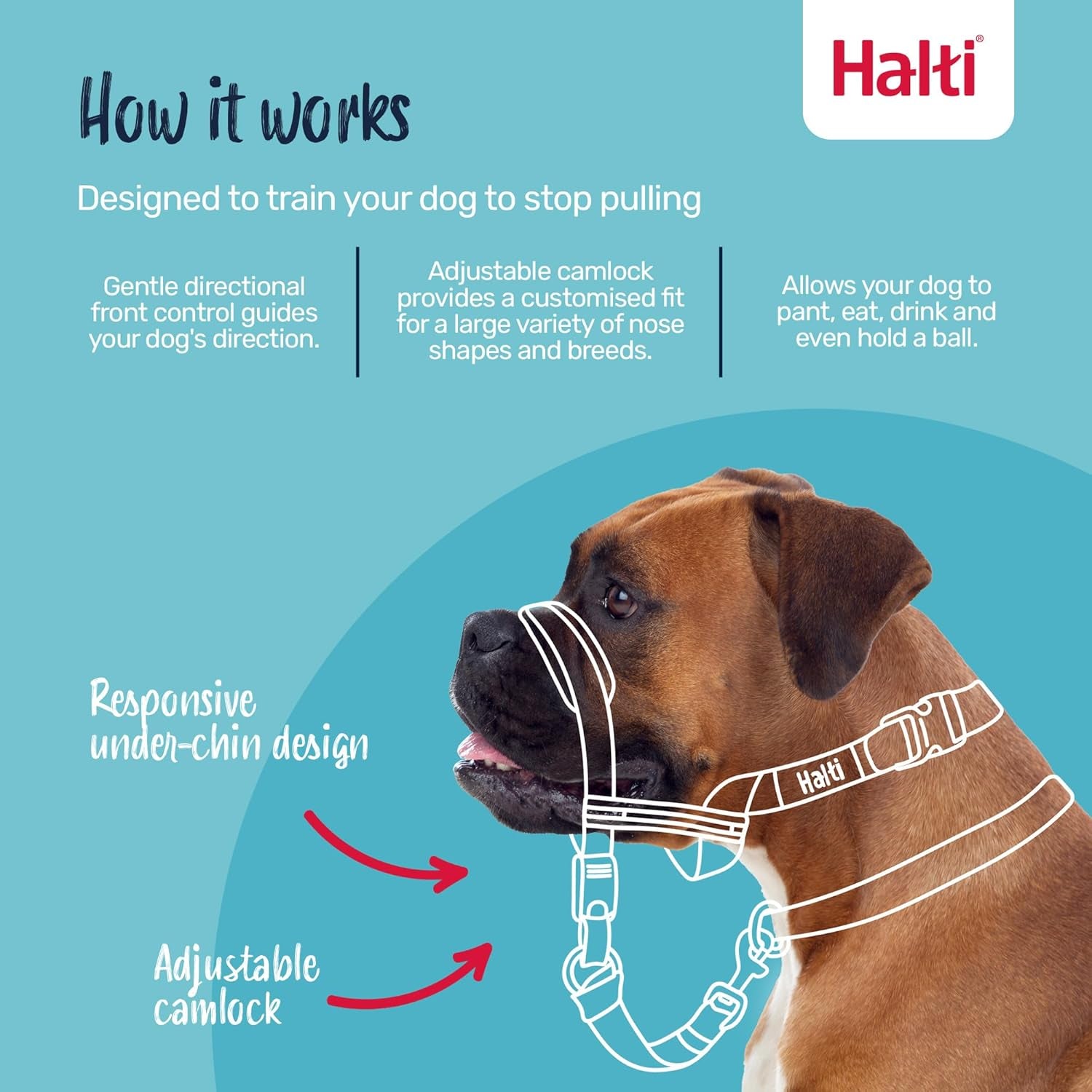 Halti®

How it works

Designed to train your dog to stop pulling

Gentle directional front control guides your dog's direction.

Adjustable camlock provides a customised fit for a large variety of nose shapes and breeds.

Allows your dog to pant, eat, drink and even hold a ball.

Responsive under-chin design

Adjustable camlock

Halti