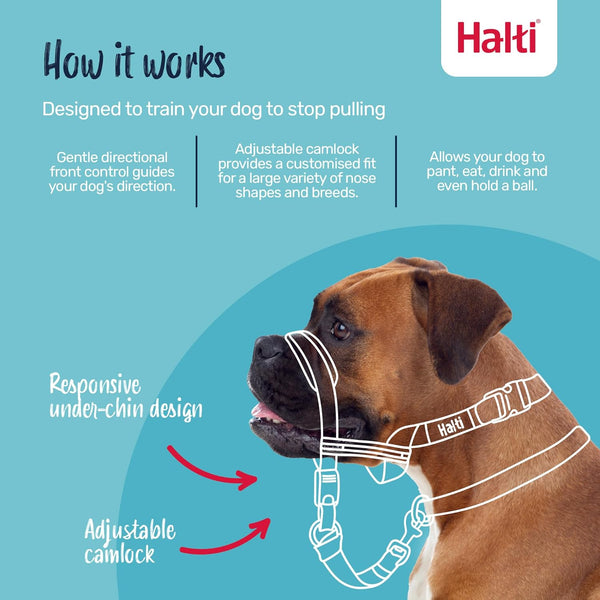 Halti®

How it works

Designed to train your dog to stop pulling

Gentle directional front control guides your dog's direction.

Adjustable camlock provides a customised fit for a large variety of nose shapes and breeds.

Allows your dog to pant, eat, drink and even hold a ball.

Responsive under-chin design

Adjustable camlock

Halti