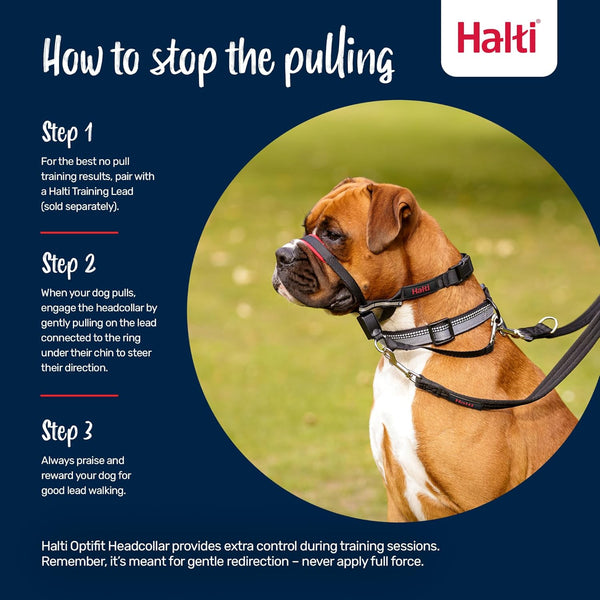 How to stop the pulling

Halti®

Step 1

For the best no pull training results, pair with a Halti Training Lead (sold separately).

Step 2

When your dog pulls, engage the headcollar by gently pulling on the lead connected to the ring under their chin to steer their direction.

Step 3

Always praise and reward your dog for good lead walking.

Halti

Halti

Halti Optifit Headcollar provides extra control during training sessions. Remember, it's meant for gentle redirection – never apply full force.