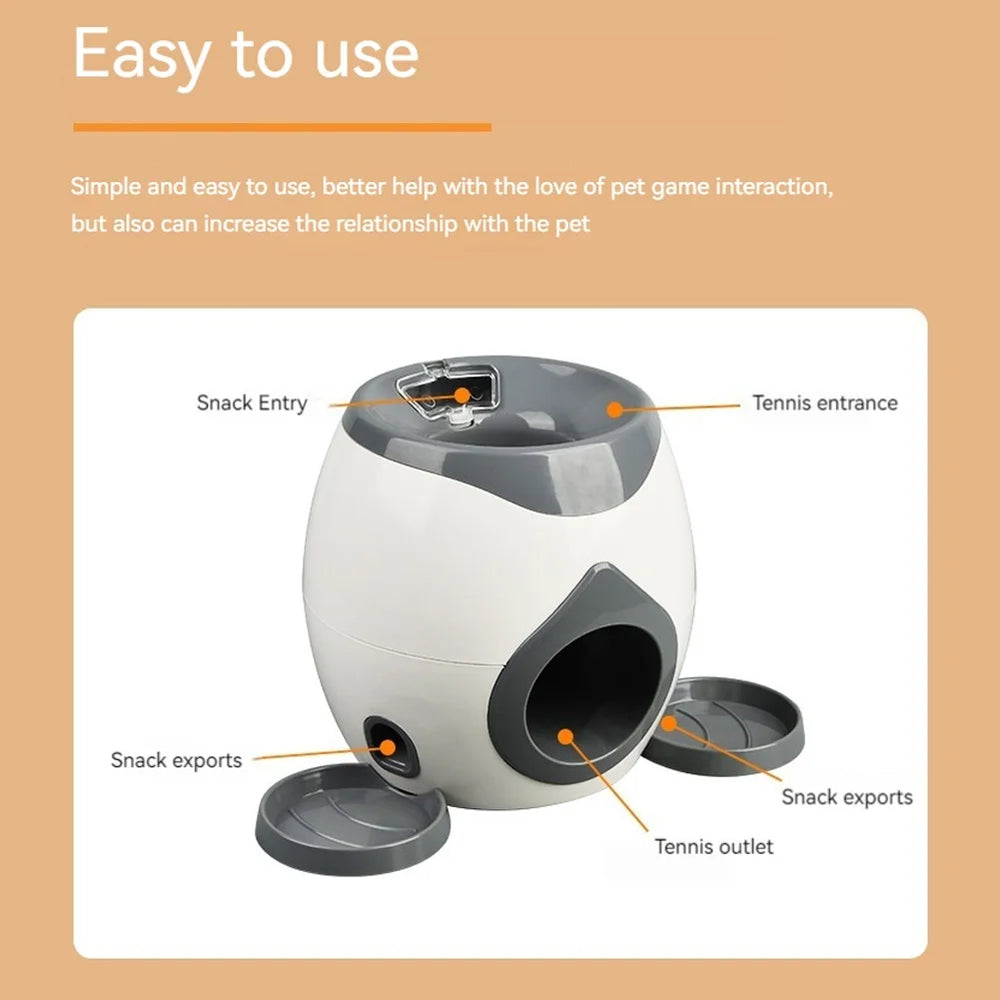 Easy to use

Simple and easy to use, better help with the love of pet game interaction, but also can increase the relationship with the pet

Snack Entry

Tennis entrance

Snack exports

Snack exports

Tennis outlet